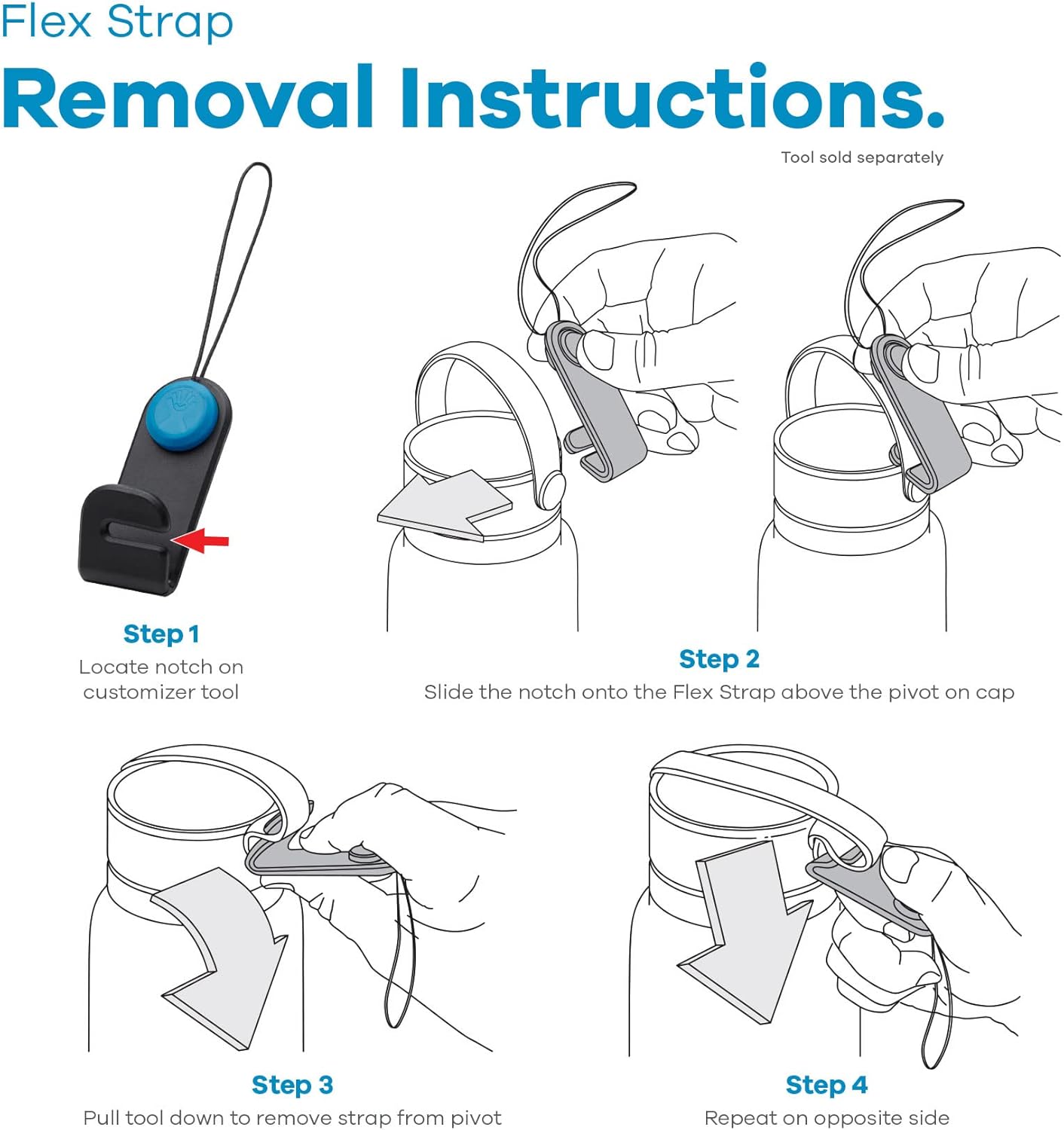 Flex Strap

Removal Instructions.

Tool sold separately

Step 1
Locate notch on customizer tool

Step 2
Slide the notch onto the Flex Strap above the pivot on cap

Step 3
Pull tool down to remove strap from pivot

Step 4
Repeat on opposite side