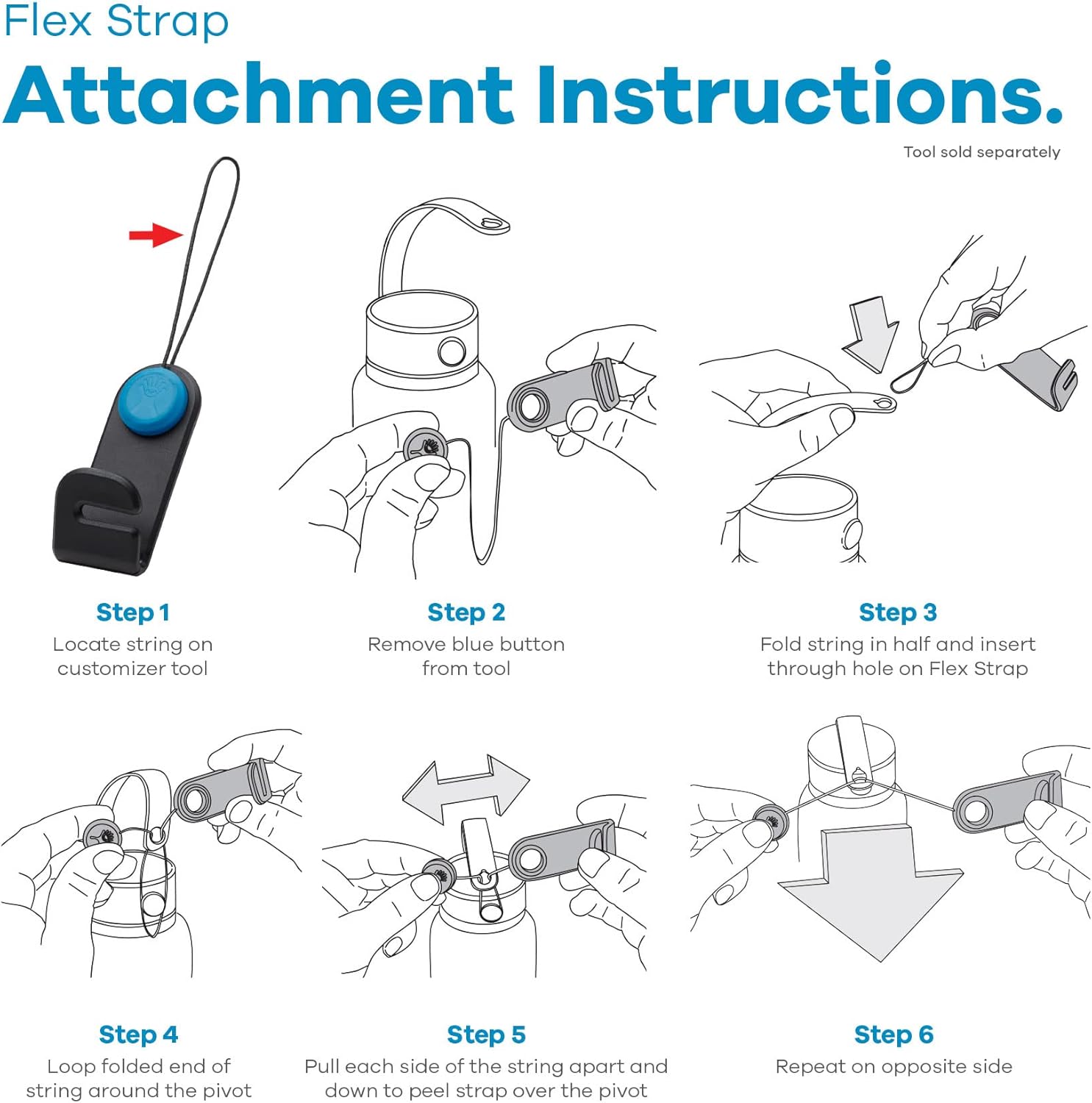 Flex Strap

Attachment Instructions.

Tool sold separately

Step 1
Locate string on customizer tool

Step 2
Remove blue button from tool

Step 3
Fold string in half and insert through hole on Flex Strap

Step 4
Loop folded end of string around the pivot

Step 5
Pull each side of the string apart and down to peel strap over the pivot

Step 6
Repeat on opposite side